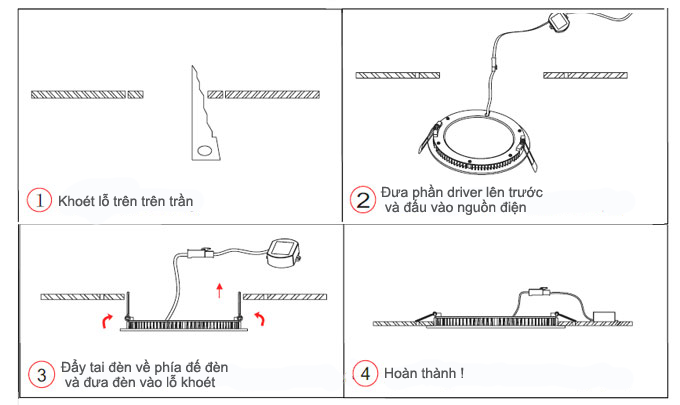 1 Khoét lỗ trên trên trần

2 Đưa phần driver lên trước và đấu vào nguồn điện

3 Đẩy tai đèn về phía đế đèn và đưa đèn vào lỗ khoét

4 Hoàn thành !