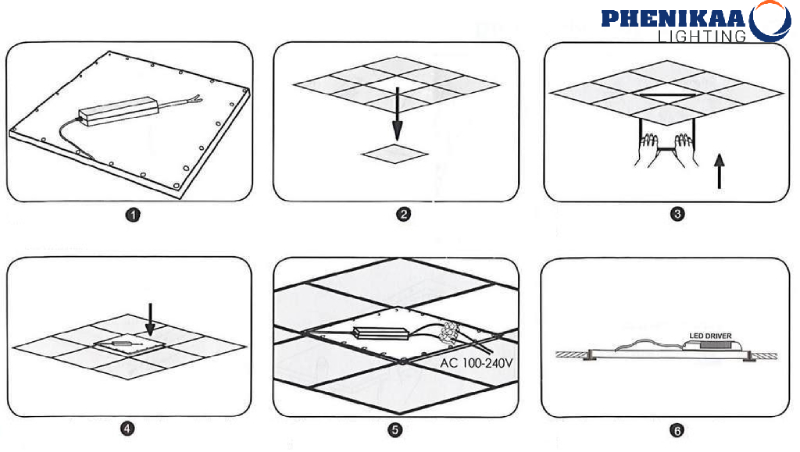 PHENIKAA LIGHTING

1

2

3

4

AC 100-240V

5

LED DRIVER

6