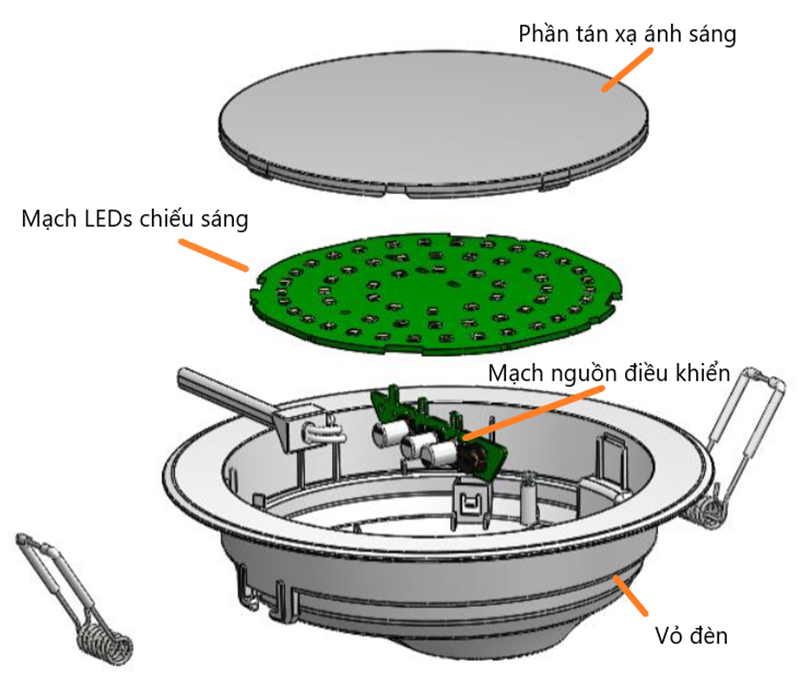 Phần tán xạ ánh sáng

Mạch LEDs chiếu sáng

Mạch nguồn điều khiển

Vỏ đèn