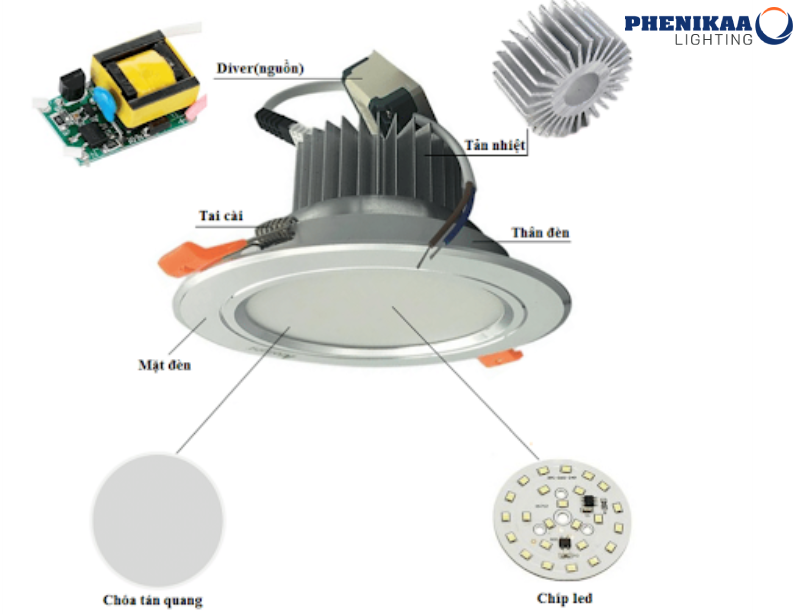 PHENIKAA
LIGHTING

Diver(nguồn)

Tản nhiệt

Tai cài

Thân đèn

Mặt đèn

Chóa tán quang

Chíp led