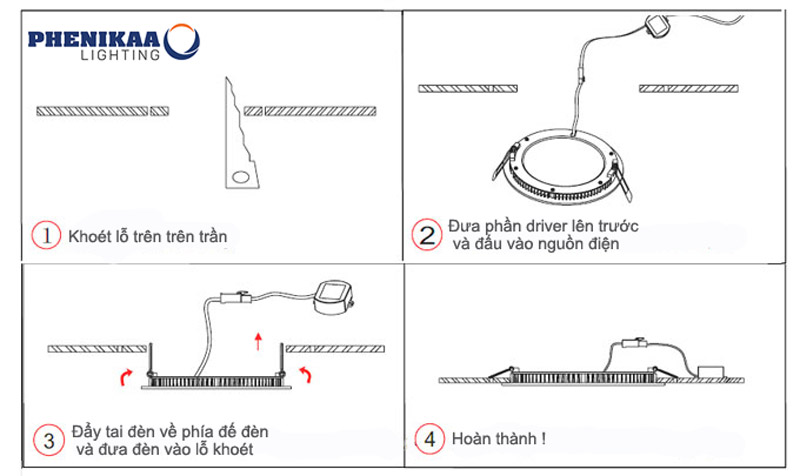 PHENIKAA
LIGHTING

1 Khoét lỗ trên trên trần

2 Đưa phần driver lên trước và đấu vào nguồn điện

3 Đẩy tai đèn về phía đế đèn và đưa đèn vào lỗ khoét

4 Hoàn thành !