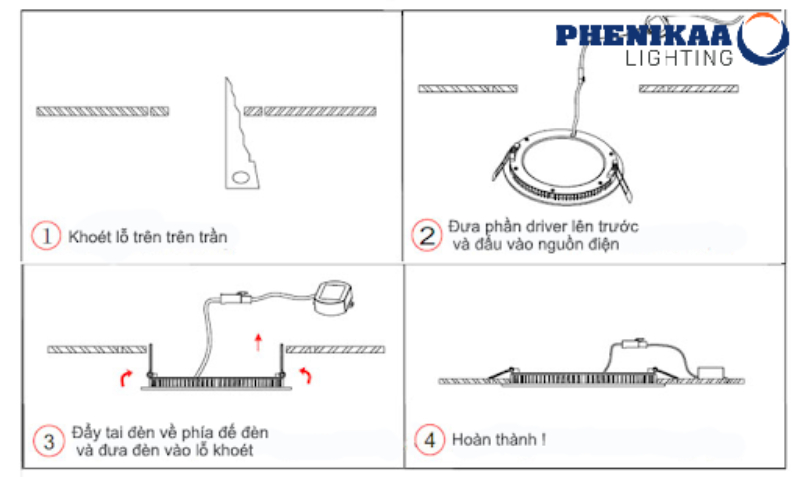 PHENIKAA
LIGHTING

1 Khoét lỗ trên trên trần

2 Đưa phần driver lên trước và đấu vào nguồn điện

3 Đẩy tai đèn về phía đế đèn và đưa đèn vào lỗ khoét

4 Hoàn thành !