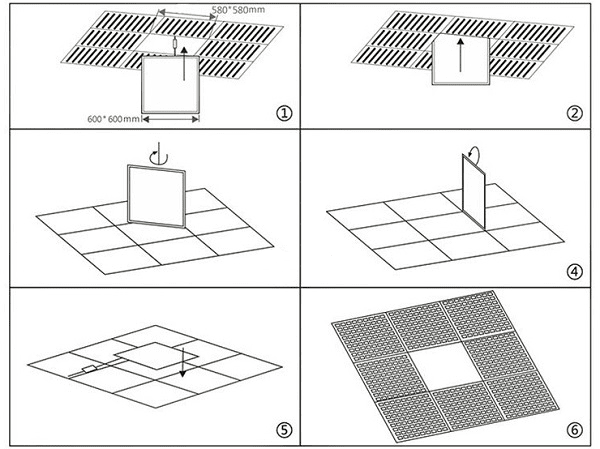 580*580mm

600*600mm

①

②

④

⑤

⑥