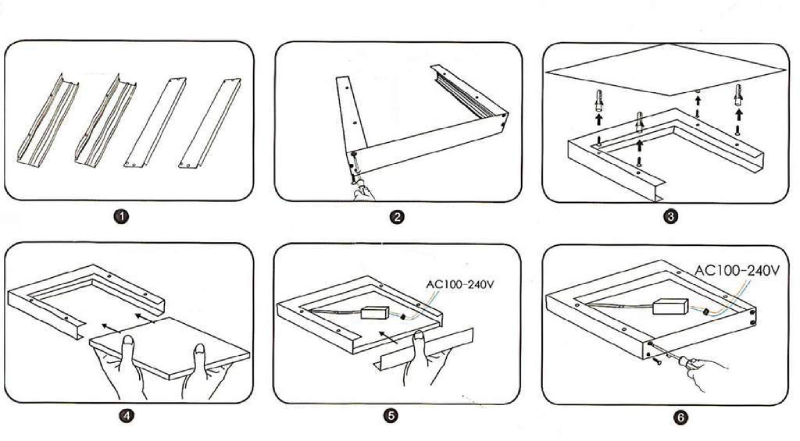 1

2

3

4

AC100-240V

5

AC100-240V

6