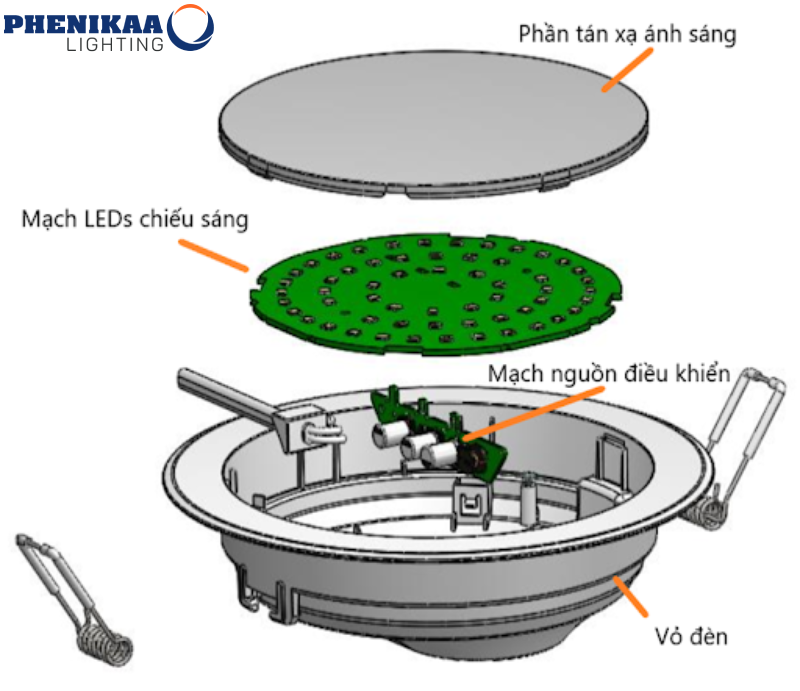 PHENIKAA
LIGHTING

Phần tán xạ ánh sáng

Mạch LEDs chiếu sáng

Mạch nguồn điều khiển

Vỏ đèn