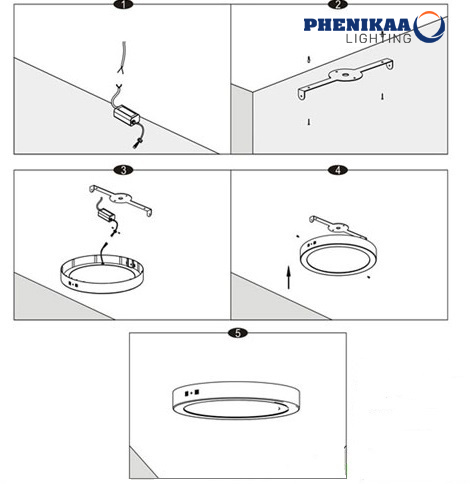 1

2

PHENIKAA
LIGHTING

3

4

5