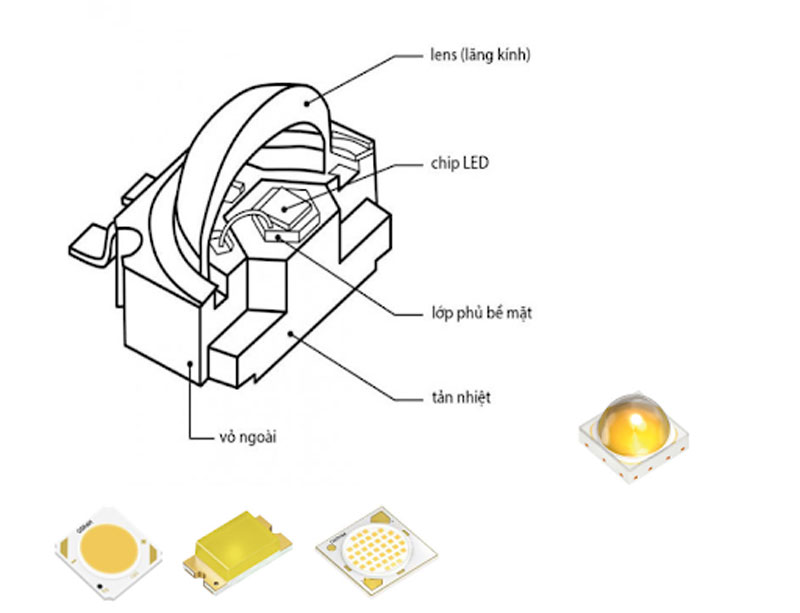 lens (lăng kính)

chip LED

lớp phủ bề mặt

tản nhiệt

vỏ ngoài