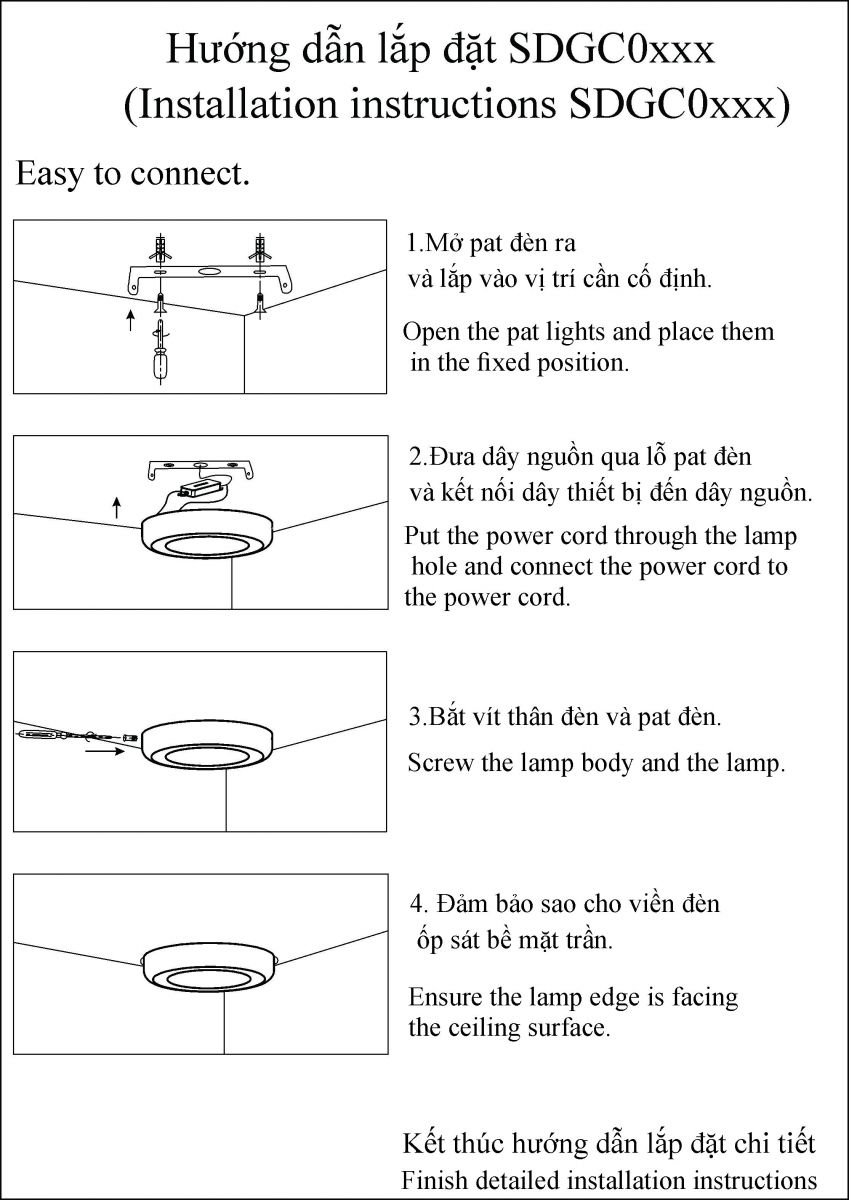 Hướng dẫn lắp đặt SDGC0xxx
(Installation instructions SDGC0xxx)

Easy to connect.

1.Mở pat đèn ra
và lắp vào vị trí cần cố định.

Open the pat lights and place them in the fixed position.

2.Đưa dây nguồn qua lỗ pat đèn
và kết nối dây thiết bị đến dây nguồn.

Put the power cord through the lamp hole and connect the power cord to the power cord.

3.Bắt vít thân đèn và pat đèn.

Screw the lamp body and the lamp.

4. Đảm bảo sao cho viền đèn
ốp sát bề mặt trần.

Ensure the lamp edge is facing the ceiling surface.

Kết thúc hướng dẫn lắp đặt chi tiết
Finish detailed installation instructions