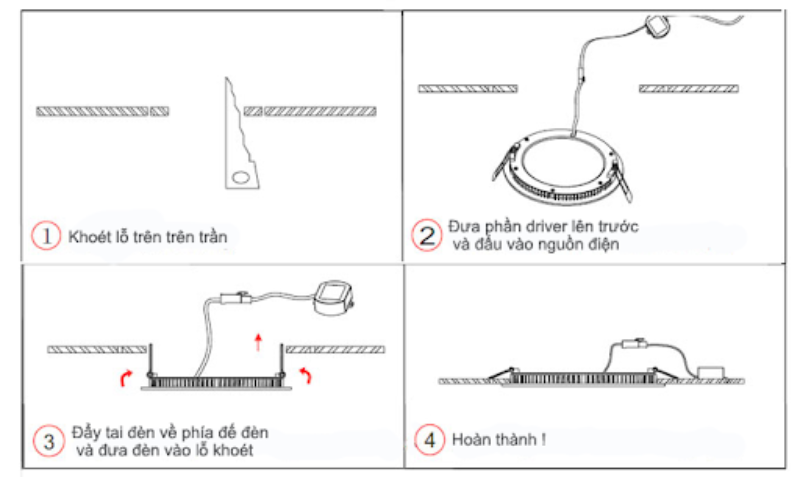 1 Khoét lỗ trên trên trần

2 Đưa phần driver lên trước và đấu vào nguồn điện

3 Đẩy tai đèn về phía đế đèn và đưa đèn vào lỗ khoét

4 Hoàn thành !