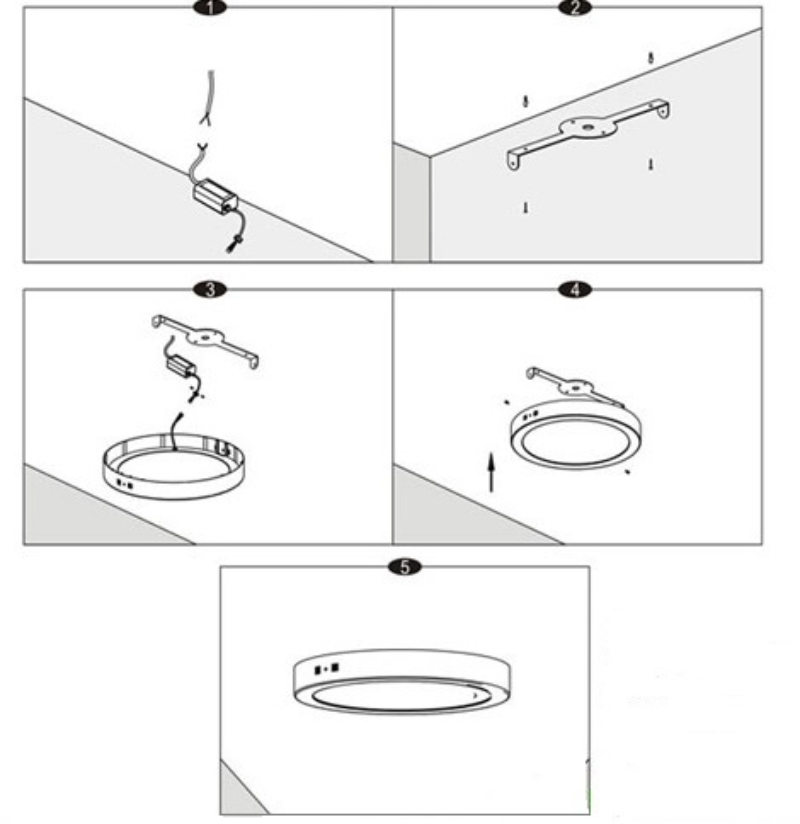 1
2
3
4
5